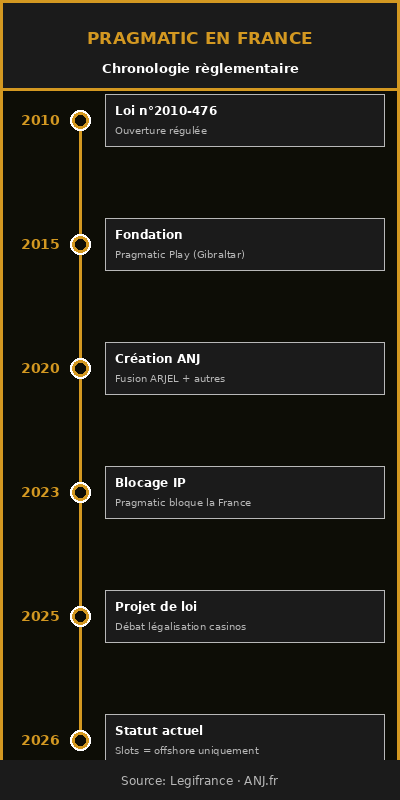 PRAGMATIC EN FRANCE

Chronologie règlementaire

2010

Loi n°2010-476

Ouverture régulée

2015

Fondation

Pragmatic Play (Gibraltar)

2020

Création ANJ

Fusion ARJEL + autres

2023

Blocage IP

Pragmatic bloque la France

2025

Projet de loi

Débat légalisation casinos

2026

Statut actuel

Slots = offshore uniquement

Source: Legifrance · ANJ.fr