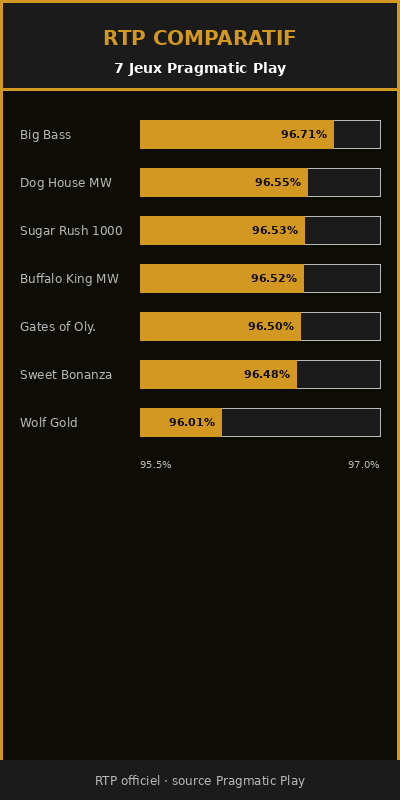 RTP COMPARATIF

7 Jeux Pragmatic Play

Big Bass 96.71%

Dog House MW 96.55%

Sugar Rush 1000 96.53%

Buffalo King MW 96.52%

Gates of Oly. 96.50%

Sweet Bonanza 96.48%

Wolf Gold 96.01%

95.5% 97.0%

RTP officiel · source Pragmatic Play