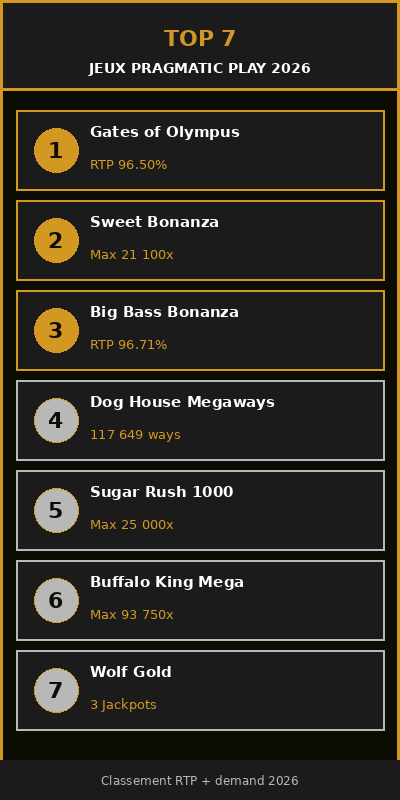 TOP 7
JEUX PRAGMATIC PLAY 2026

1
Gates of Olympus
RTP 96.50%

2
Sweet Bonanza
Max 21 100x

3
Big Bass Bonanza
RTP 96.71%

4
Dog House Megaways
117 649 ways

5
Sugar Rush 1000
Max 25 000x

6
Buffalo King Mega
Max 93 750x

7
Wolf Gold
3 Jackpots

Classement RTP + demand 2026